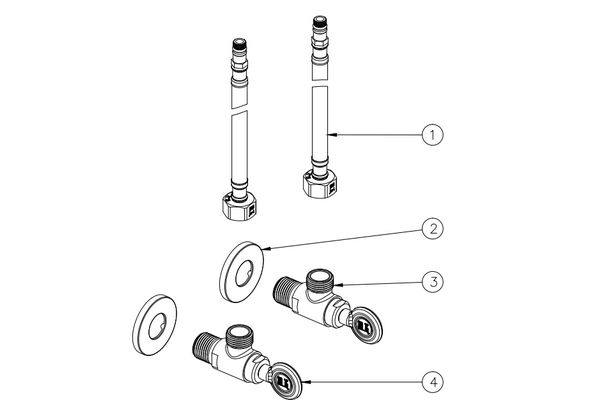 1
2
3
4